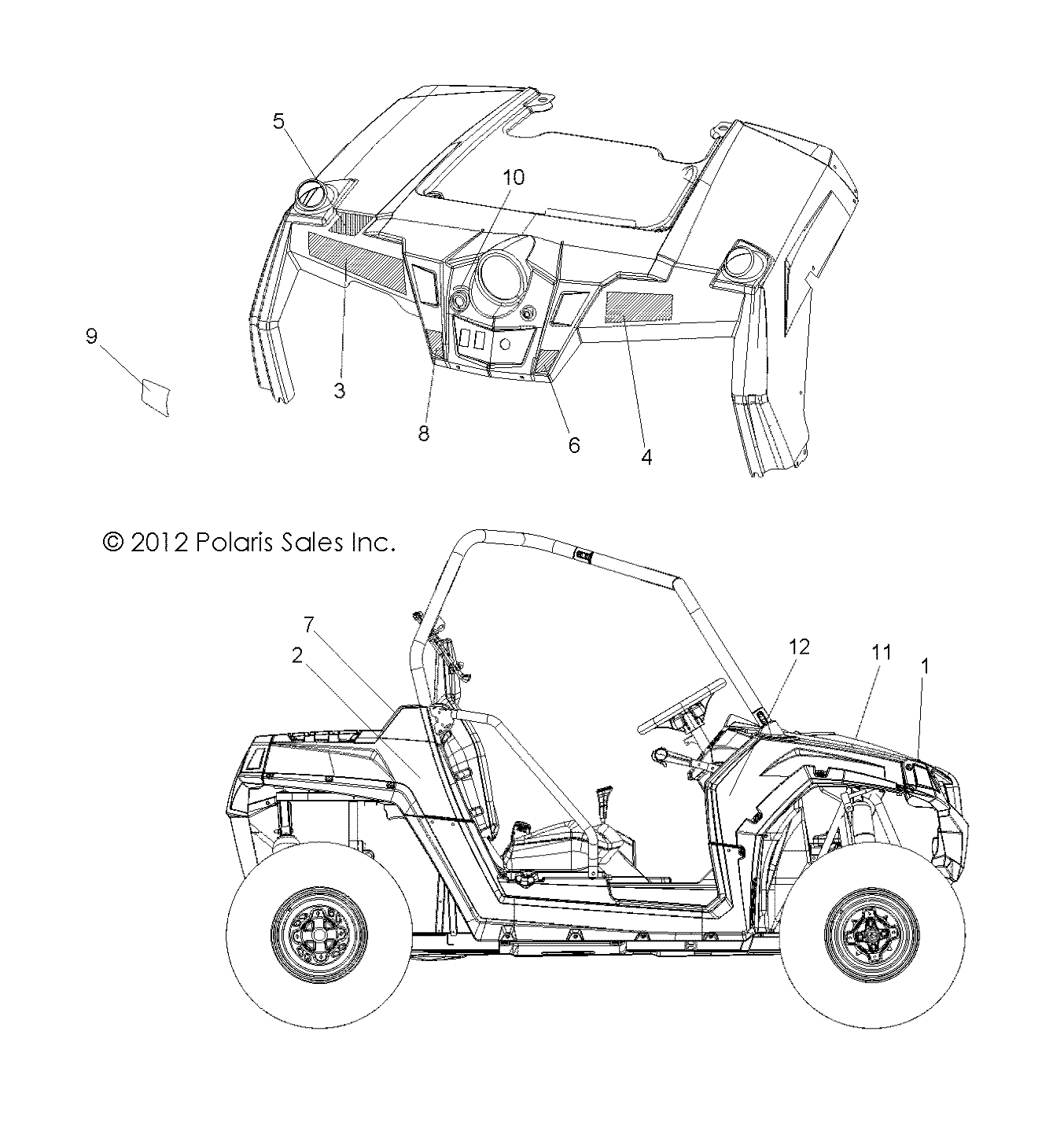 5

10

9

3

8

6

4

© 2012 Polaris Sales Inc.

7

2

12

11

1